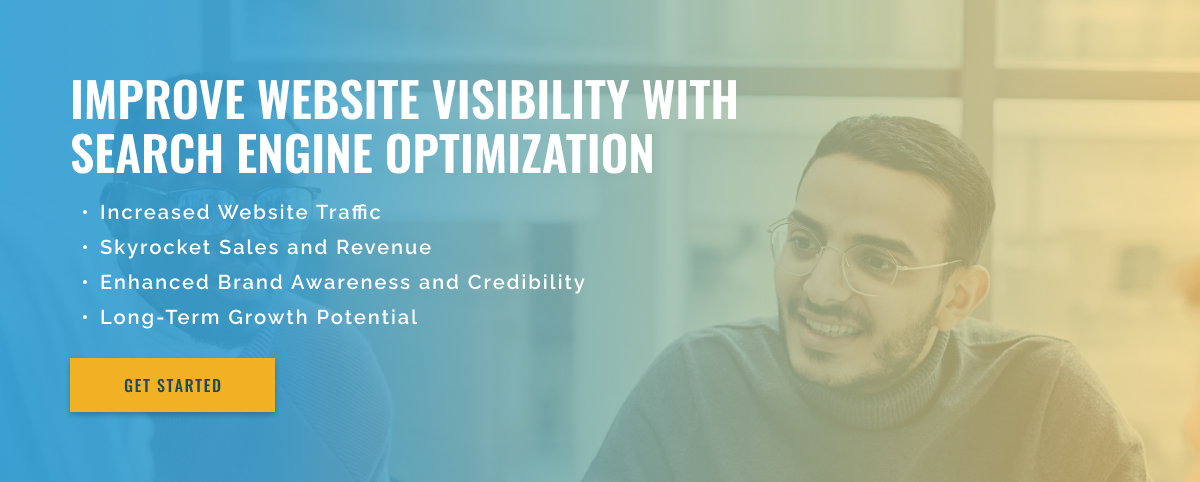 IMPROVE WEBSITE VISIBILITY WITH SEARCH ENGINE OPTIMIZATION

• Increased Website Traffic
• Skyrocket Sales and Revenue
• Enhanced Brand Awareness and Credibility
• Long-Term Growth Potential

GET STARTED